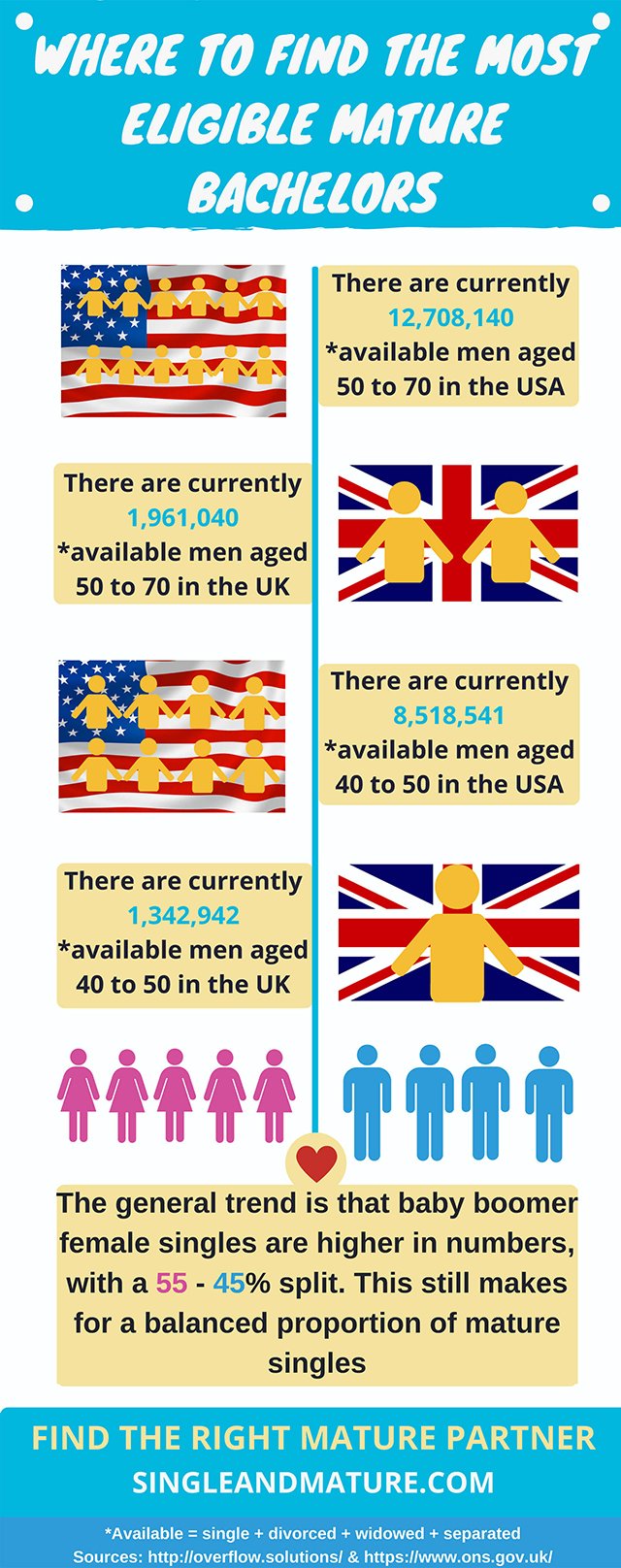 WHERE TO FIND THE MOST ELIGIBLE MATURE BACHELORS

There are currently 12,708,140 *available men aged 50 to 70 in the USA

There are currently 1,961,040 *available men aged 50 to 70 in the UK

There are currently 8,518,541 *available men aged 40 to 50 in the USA

There are currently 1,342,942 *available men aged 40 to 50 in the UK

The general trend is that baby boomer female singles are higher in numbers, with a 55 - 45% split. This still makes for a balanced proportion of mature singles

FIND THE RIGHT MATURE PARTNER
SINGLEANDMATURE.COM

*Available = single + divorced + widowed + separated
Sources: http://overflow.solutions/ & https://www.ons.gov.uk/