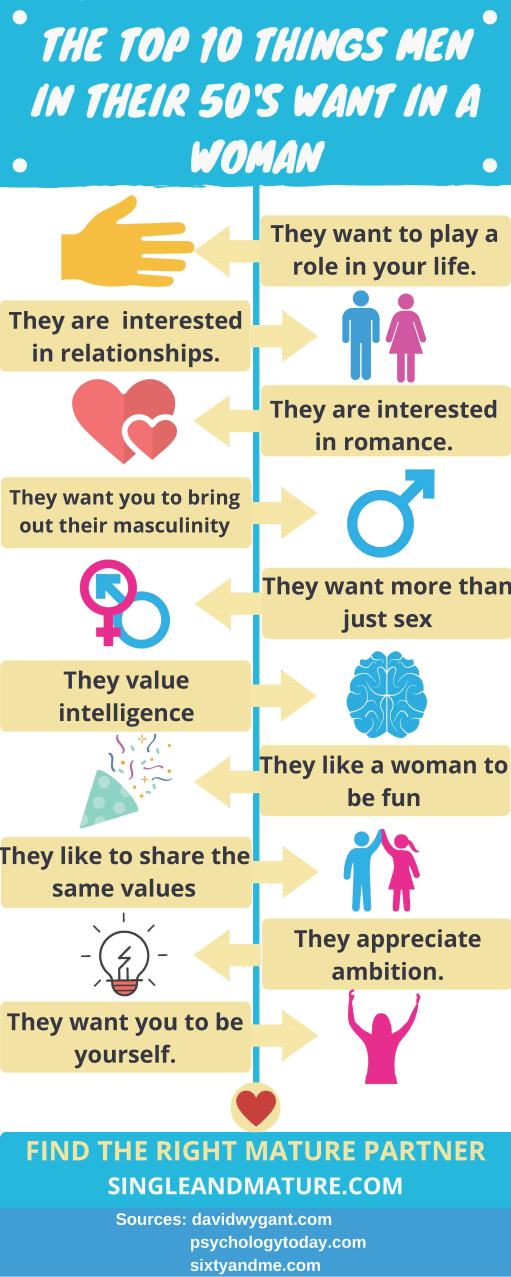 THE TOP 10 THINGS MEN IN THEIR 50'S WANT IN A WOMAN

They want to play a role in your life.

They are interested in relationships.

They are interested in romance.

They want you to bring out their masculinity

They want more than just sex

They value intelligence

They like a woman to be fun

They like to share the same values

They appreciate ambition.

They want you to be yourself.

FIND THE RIGHT MATURE PARTNER
SINGLEANDMATURE.COM

Sources: davidwygant.com
psychologytoday.com
sixtyandme.com